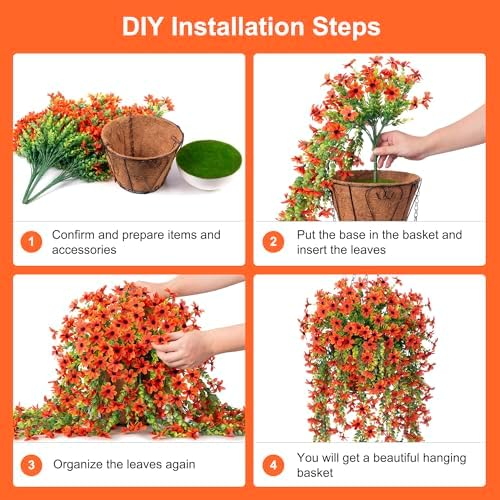 DIY Installation Steps

1 Confirm and prepare items and accessories

2 Put the base in the basket and insert the leaves

3 Organize the leaves again

4 You will get a beautiful hanging basket