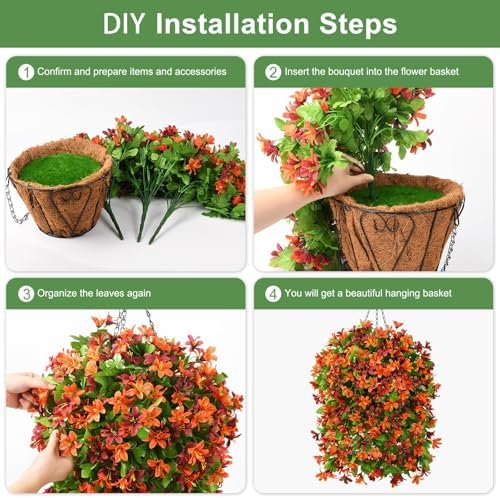 DIY Installation Steps

1 Confirm and prepare items and accessories

2 Insert the bouquet into the flower basket

3 Organize the leaves again

4 You will get a beautiful hanging basket